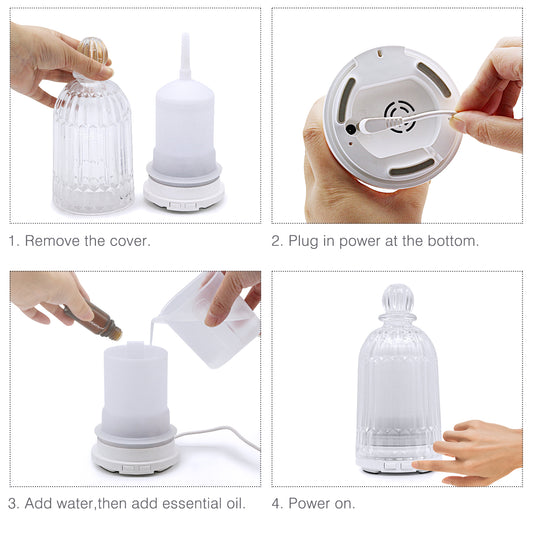 1. Remove the cover.

2. Plug in power at the bottom.

3. Add water,then add essential oil.

4. Power on.